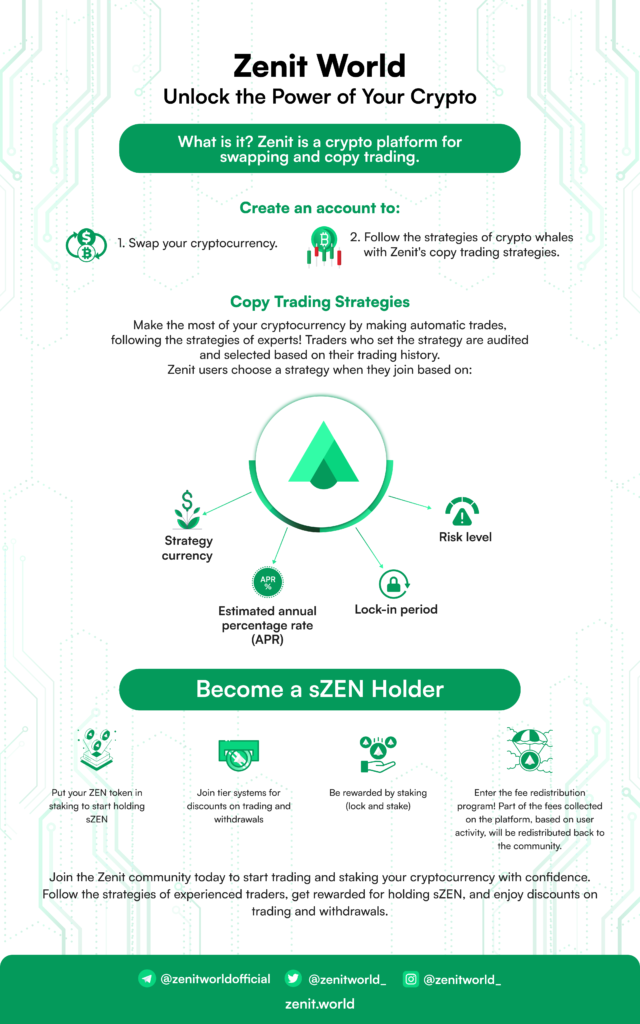 Zenit World
Unlock the Power of Your Crypto

What is it? Zenit is a crypto platform for swapping and copy trading.

Create an account to:

1. Swap your cryptocurrency.

2. Follow the strategies of crypto whales with Zenit's copy trading strategies.

Copy Trading Strategies

Make the most of your cryptocurrency by making automatic trades, following the strategies of experts! Traders who set the strategy are audited and selected based on their trading history. Zenit users choose a strategy when they join based on:

Strategy currency

APR %

Estimated annual percentage rate (APR)

Lock-in period

Risk level

Become a sZEN Holder

Put your ZEN token in staking to start holding sZEN

Join tier systems for discounts on trading and withdrawals

Be rewarded by staking (lock and stake)

Enter the fee redistribution program! Part of the fees collected on the platform, based on user activity, will be redistributed back to the community.

Join the Zenit community today to start trading and staking your cryptocurrency with confidence. Follow the strategies of experienced traders, get rewarded for holding sZEN, and enjoy discounts on trading and withdrawals.

@zenitworldofficial @zenitworld_ @zenitworld_

zenit.world